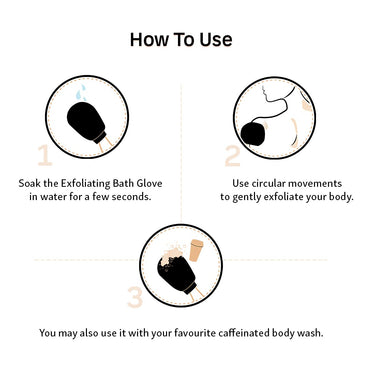 How To Use

1

Soak the Exfoliating Bath Glove in water for a few seconds.

2

Use circular movements to gently exfoliate your body.

3

You may also use it with your favourite caffeinated body wash.